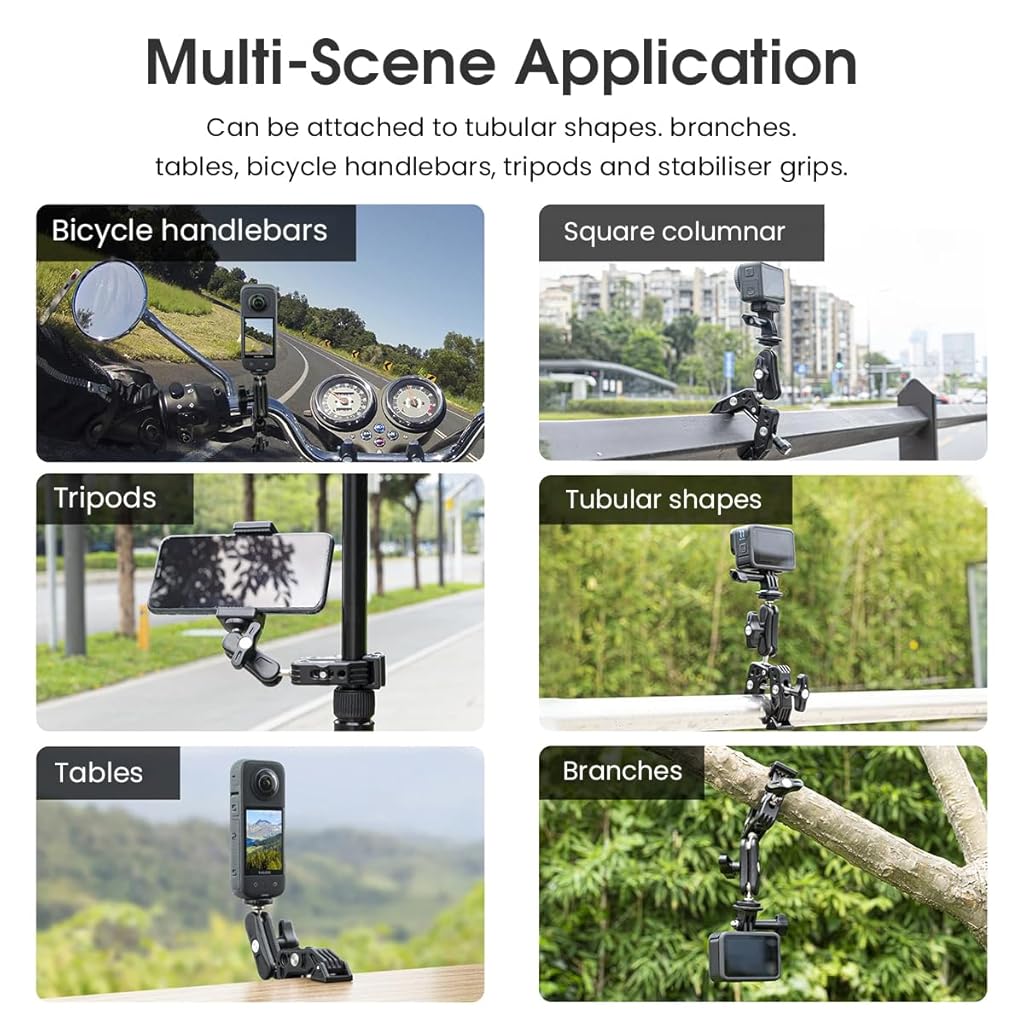 Multi-Scene Application

Can be attached to tubular shapes. branches. tables, bicycle handlebars, tripods and stabiliser grips.

Bicycle handlebars

Square columnar

Tripods

Tubular shapes

Tables

Branches